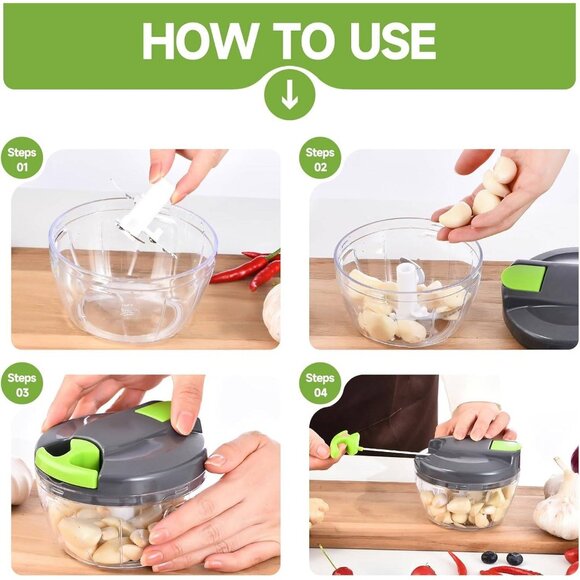 HOW TO USE

Steps 01

Steps 02

Steps 03

Steps 04